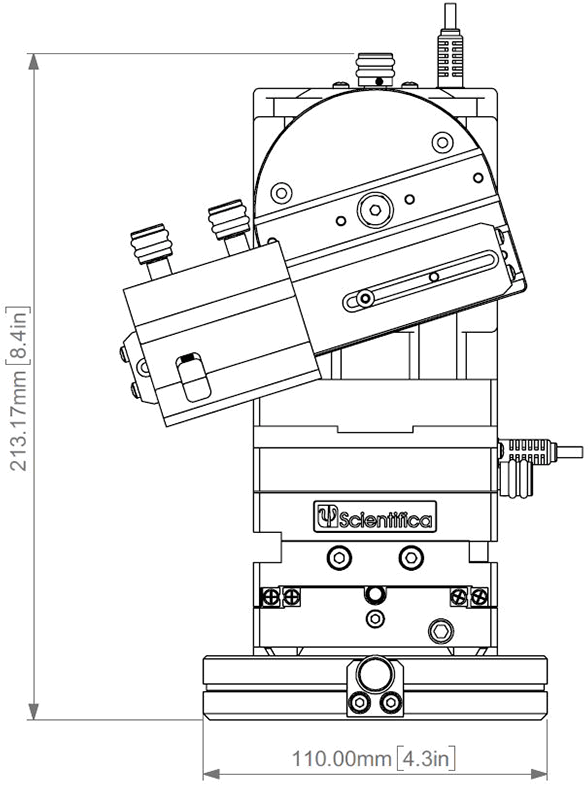 213.17mm [8.4in]

Scientifica

110.00mm [4.3in]