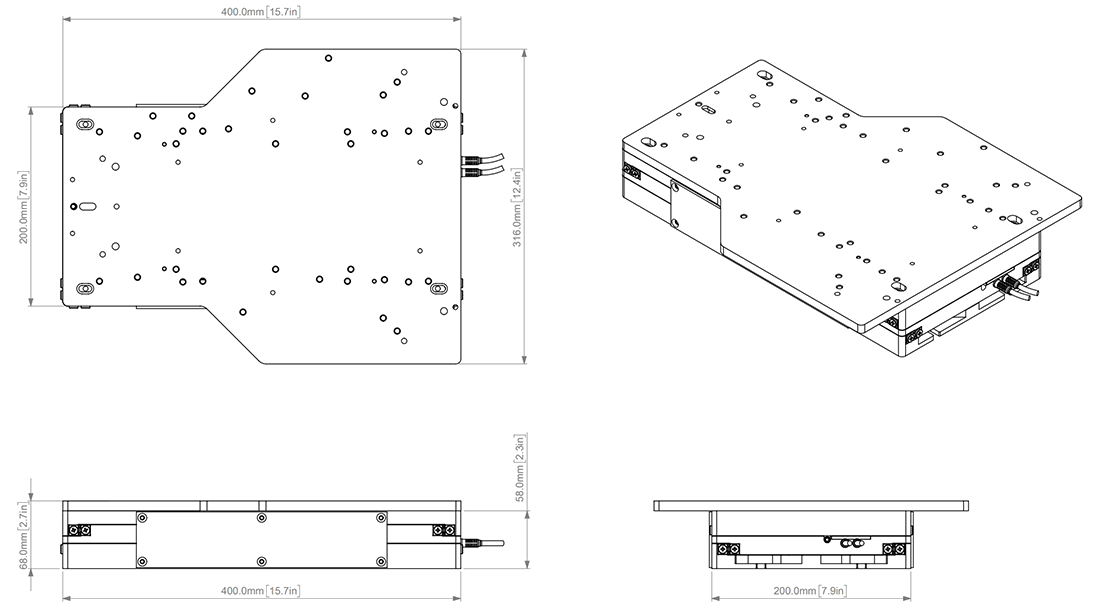 400.0mm [15.7in]

200.0mm [7.9in]

316.0mm [12.4in]

58.0mm [2.3in]

68.0mm [2.7in]

400.0mm [15.7in]

200.0mm [7.9in]